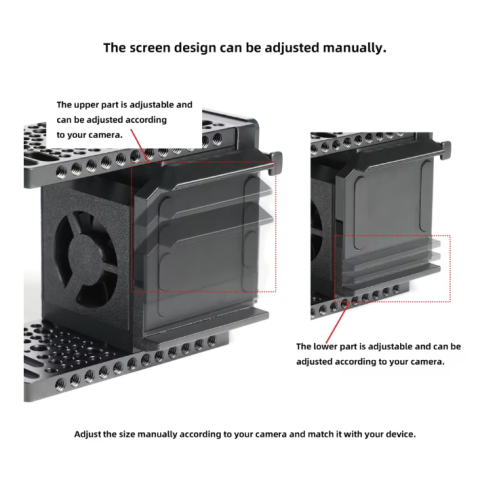 The screen design can be adjusted manually.

The upper part is adjustable and can be adjusted according to your camera.

The lower part is adjustable and can be adjusted according to your camera.

Adjust the size manually according to your camera and match it with your device.