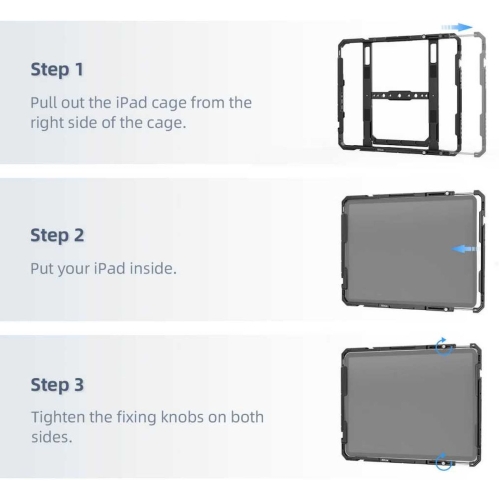 Step 1

Pull out the iPad cage from the right side of the cage.

Step 2

Put your iPad inside.

Step 3

Tighten the fixing knobs on both sides.